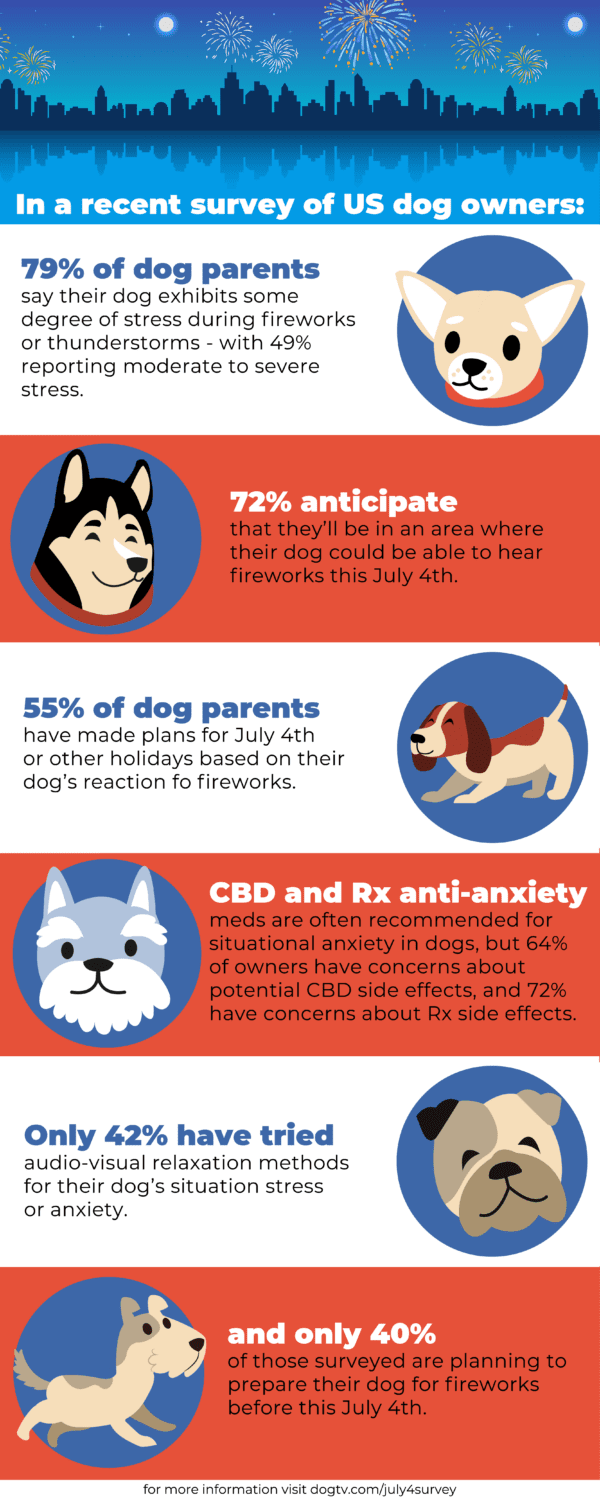 In a recent survey of US dog owners:

79% of dog parents
say their dog exhibits some degree of stress during fireworks or thunderstorms - with 49% reporting moderate to severe stress.

72% anticipate
that they'll be in an area where their dog could be able to hear fireworks this July 4th.

55% of dog parents
have made plans for July 4th or other holidays based on their dog's reaction fo fireworks.

CBD and Rx anti-anxiety
meds are often recommended for situational anxiety in dogs, but 64% of owners have concerns about potential CBD side effects, and 72% have concerns about Rx side effects.

Only 42% have tried
audio-visual relaxation methods for their dog's situation stress or anxiety.

and only 40%
of those surveyed are planning to prepare their dog for fireworks before this July 4th.

for more information visit dogtv.com/july4survey